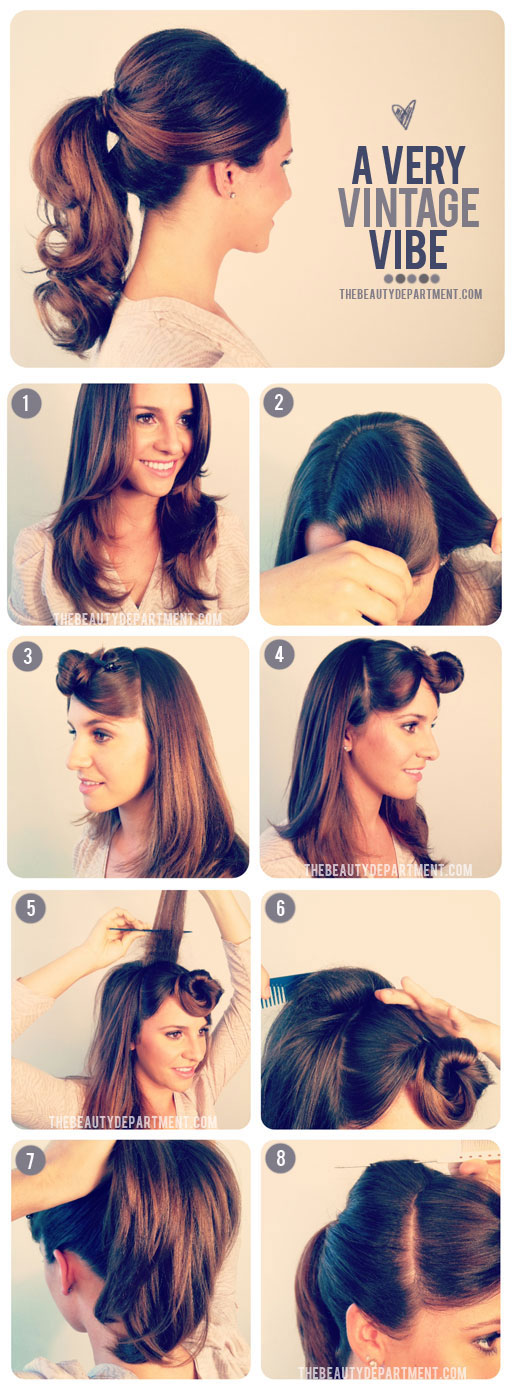 A VERY VINTAGE VIBE

THEBEAUTYDEPARTMENT.COM

1

THEBEAUTYDEPARTMENT.COM

2

3

4

THEBEAUTYDEPARTMENT.COM

5

THEBEAUTYDEPARTMENT.COM

6

7

8

THEBEAUTYDEPARTMENT.COM