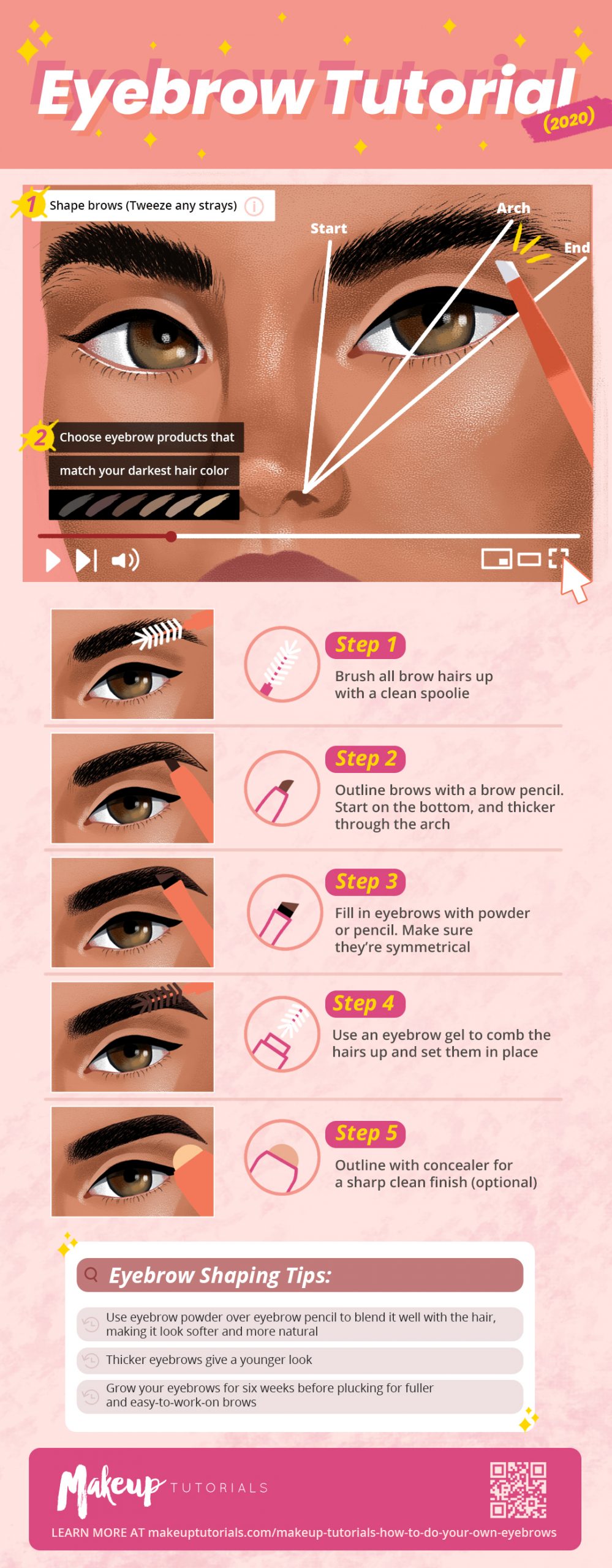 Eyebrow Tutorial
(2020)

1 Shape brows (Tweeze any strays)

Start
Arch
End

2 Choose eyebrow products that match your darkest hair color

Step 1
Brush all brow hairs up with a clean spoolie

Step 2
Outline brows with a brow pencil. Start on the bottom, and thicker through the arch

Step 3
Fill in eyebrows with powder or pencil. Make sure they're symmetrical

Step 4
Use an eyebrow gel to comb the hairs up and set them in place

Step 5
Outline with concealer for a sharp clean finish (optional)

Eyebrow Shaping Tips:

Use eyebrow powder over eyebrow pencil to blend it well with the hair, making it look softer and more natural

Thicker eyebrows give a younger look

Grow your eyebrows for six weeks before plucking for fuller and easy-to-work-on brows

Makeup TUTORIALS

LEARN MORE AT makeuptutorials.com/makeup-tutorials-how-to-do-your-own-eyebrows